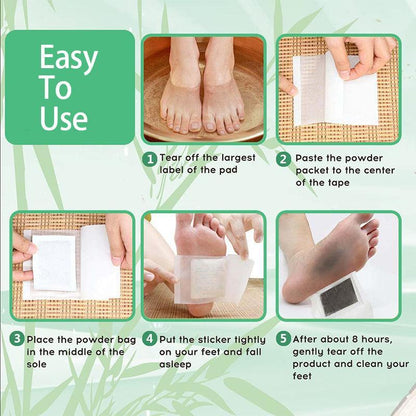 Easy To Use

1 Tear off the largest label of the pad

2 Paste the powder packet to the center of the tape

3 Place the powder bag in the middle of the sole

4 Put the sticker tightly on your feet and fall asleep

5 After about 8 hours, gently tear off the product and clean your feet