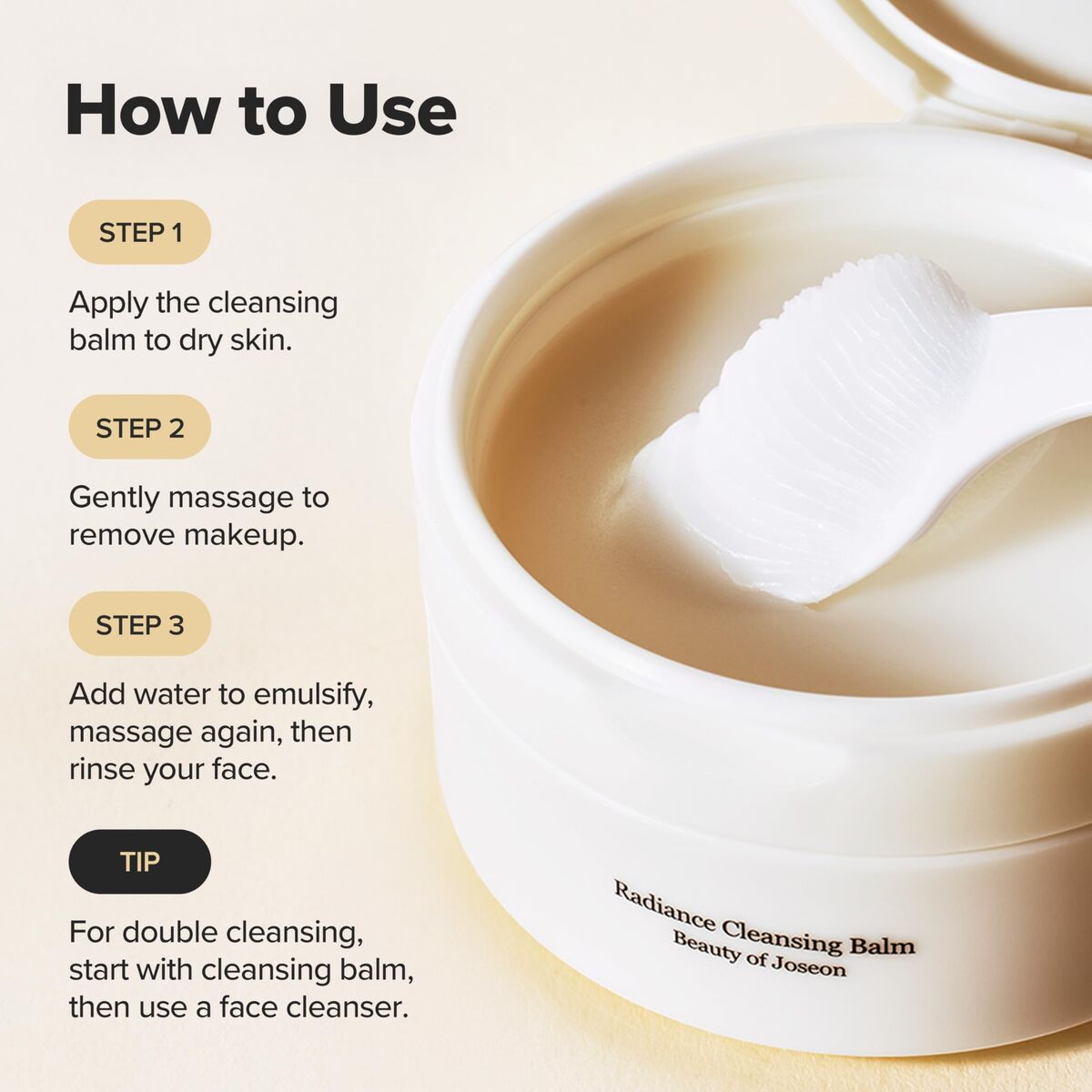 How to Use

STEP 1

Apply the cleansing balm to dry skin.

STEP 2

Gently massage to remove makeup.

STEP 3

Add water to emulsify, massage again, then rinse your face.

TIP

For double cleansing, start with cleansing balm, then use a face cleanser.

Radiance Cleansing Balm
Beauty of Joseon