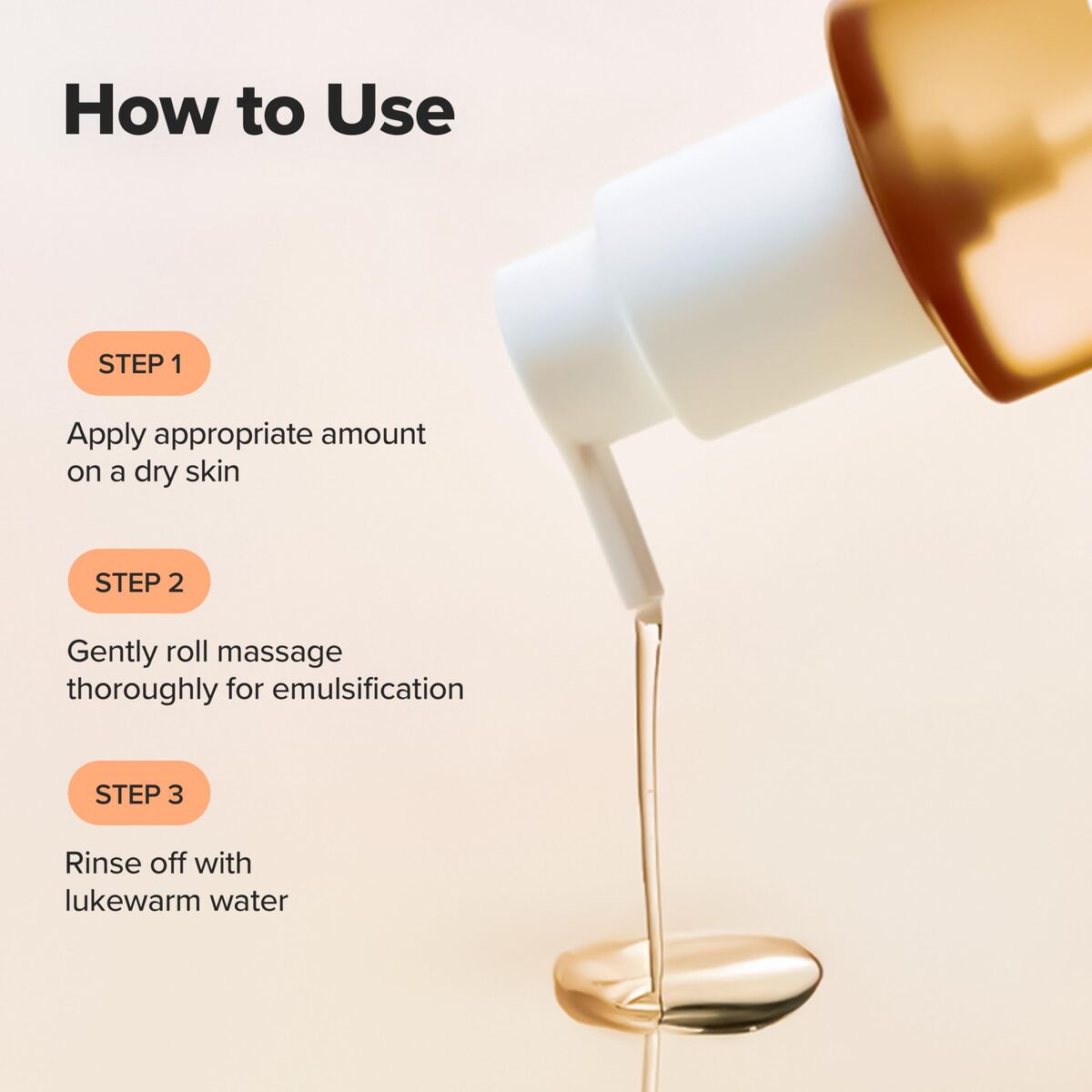 How to Use

STEP 1

Apply appropriate amount on a dry skin

STEP 2

Gently roll massage thoroughly for emulsification

STEP 3

Rinse off with lukewarm water